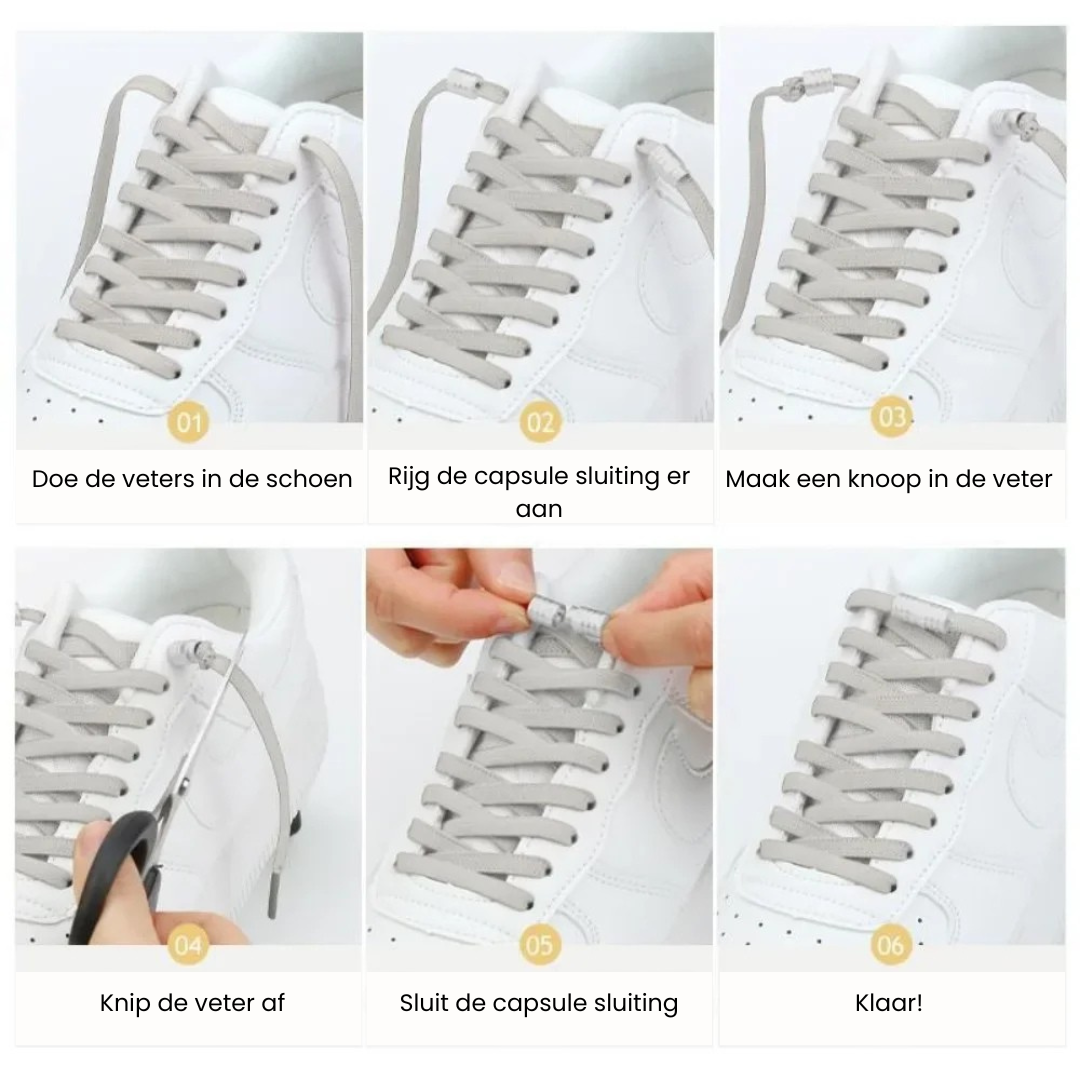 01

Doe de veters in de schoen

02

Rijg de capsule sluiting er aan

03

Maak een knoop in de veter

04

Knip de veter af

05

Sluit de capsule sluiting

06

Klaar!