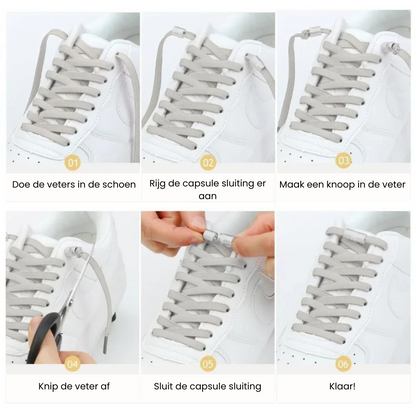 01

Doe de veters in de schoen

02

Rijg de capsule sluiting er aan

03

Maak een knoop in de veter

04

Knip de veter af

05

Sluit de capsule sluiting

06

Klaar!